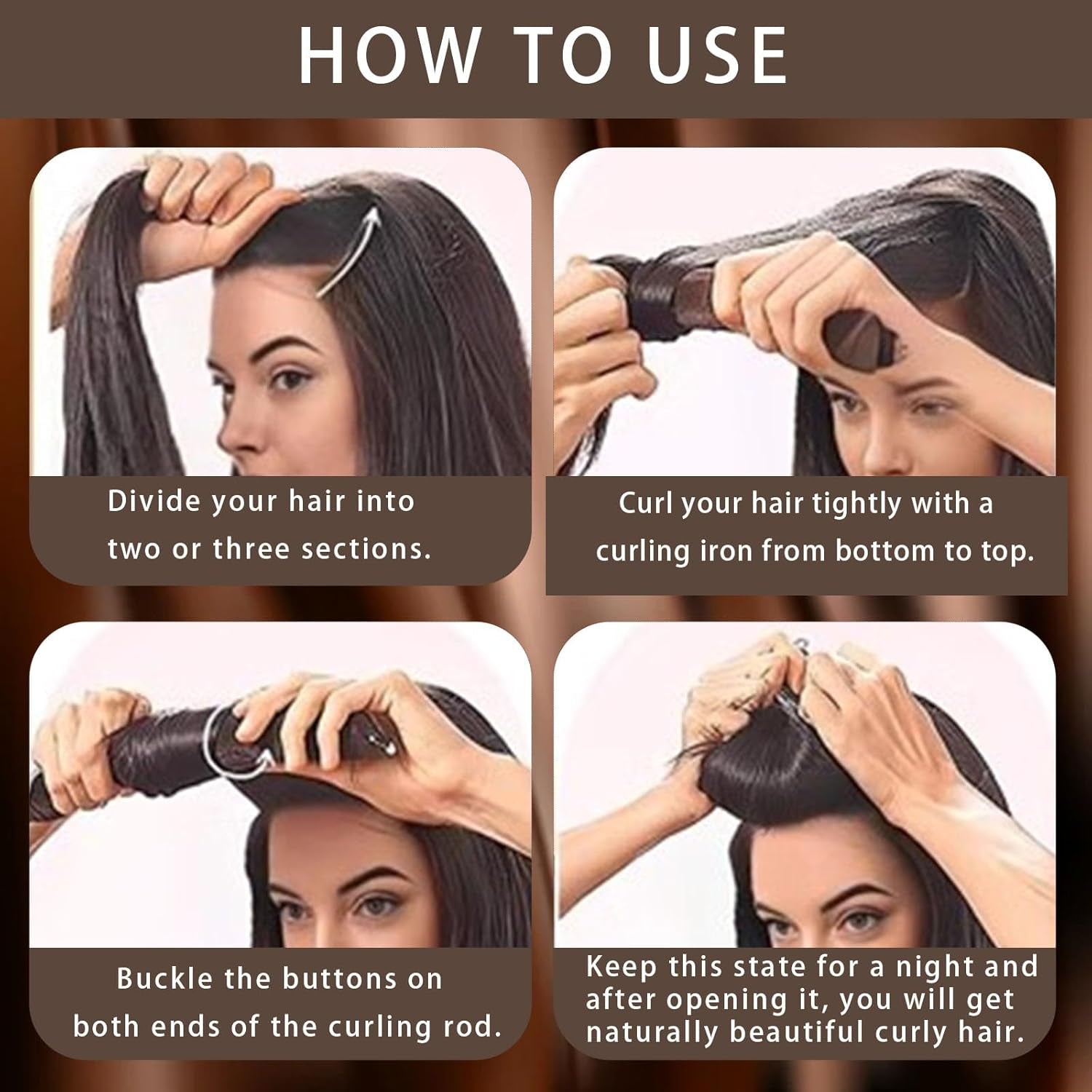 HOW TO USE

Divide your hair into two or three sections.

Curl your hair tightly with a curling iron from bottom to top.

Buckle the buttons on both ends of the curling rod.

Keep this state for a night and after opening it, you will get naturally beautiful curly hair.